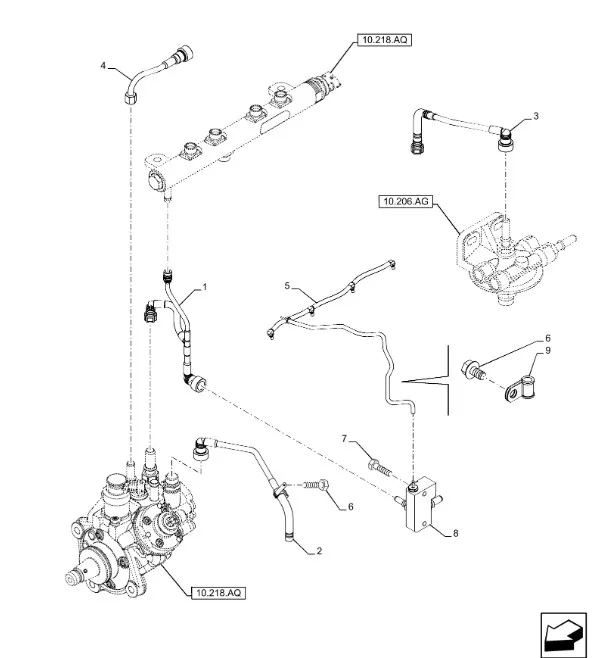 10.218.AQ
4
3
10.206.AG
1
5
6
9
7
6
8
2
10.218.AQ