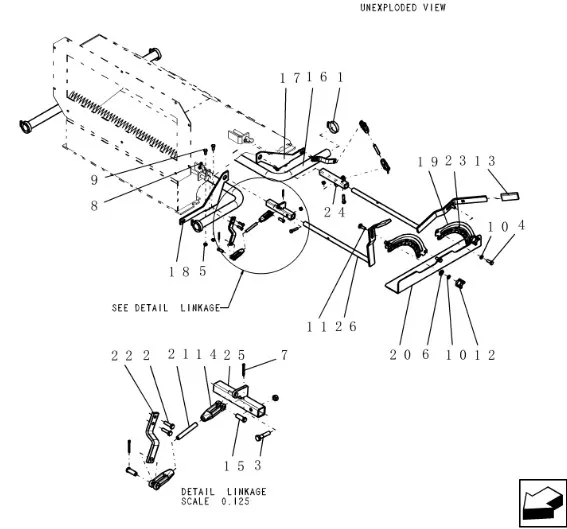 UNEXPLODED VIEW

17
16
1
9
8
24
19
23
13
10
4
18
5
SEE DETAIL LINKAGE
11
26
20
6
10
12
22
2
21
14
25
7
15
3
DETAIL LINKAGE
SCALE 0.125