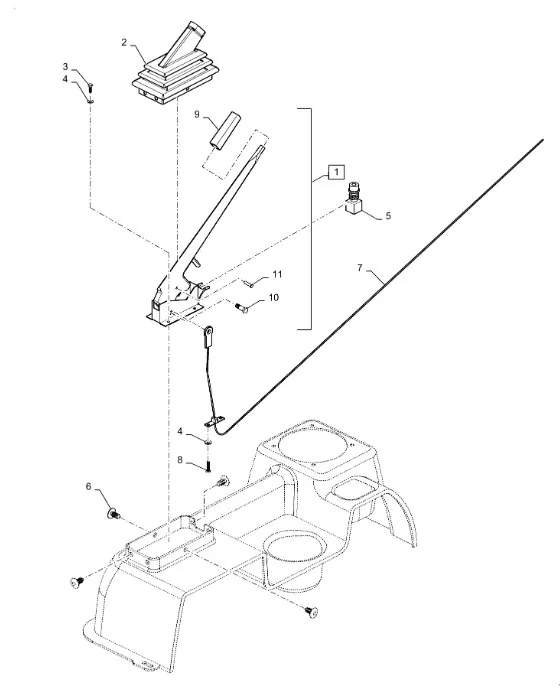 2
3
4
9
1
5
7
11
10
4
8
6